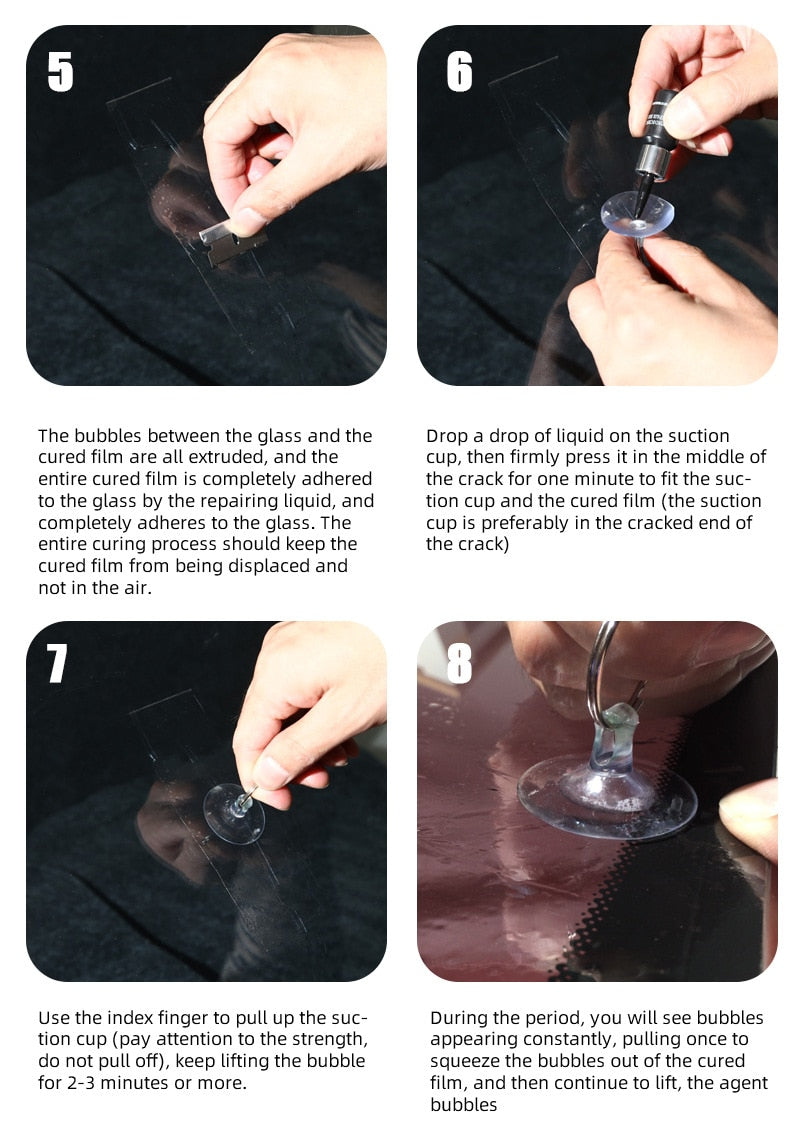 5

The bubbles between the glass and the cured film are all extruded, and the entire cured film is completely adhered to the glass by the repairing liquid, and completely adheres to the glass. The entire curing process should keep the cured film from being displaced and not in the air.

6

Drop a drop of liquid on the suction cup, then firmly press it in the middle of the crack for one minute to fit the suction cup and the cured film (the suction cup is preferably in the cracked end of the crack)

7

Use the index finger to pull up the suction cup (pay attention to the strength, do not pull off), keep lifting the bubble for 2-3 minutes or more.

8

During the period, you will see bubbles appearing constantly, pulling once to squeeze the bubbles out of the cured film, and then continue to lift, the agent bubbles